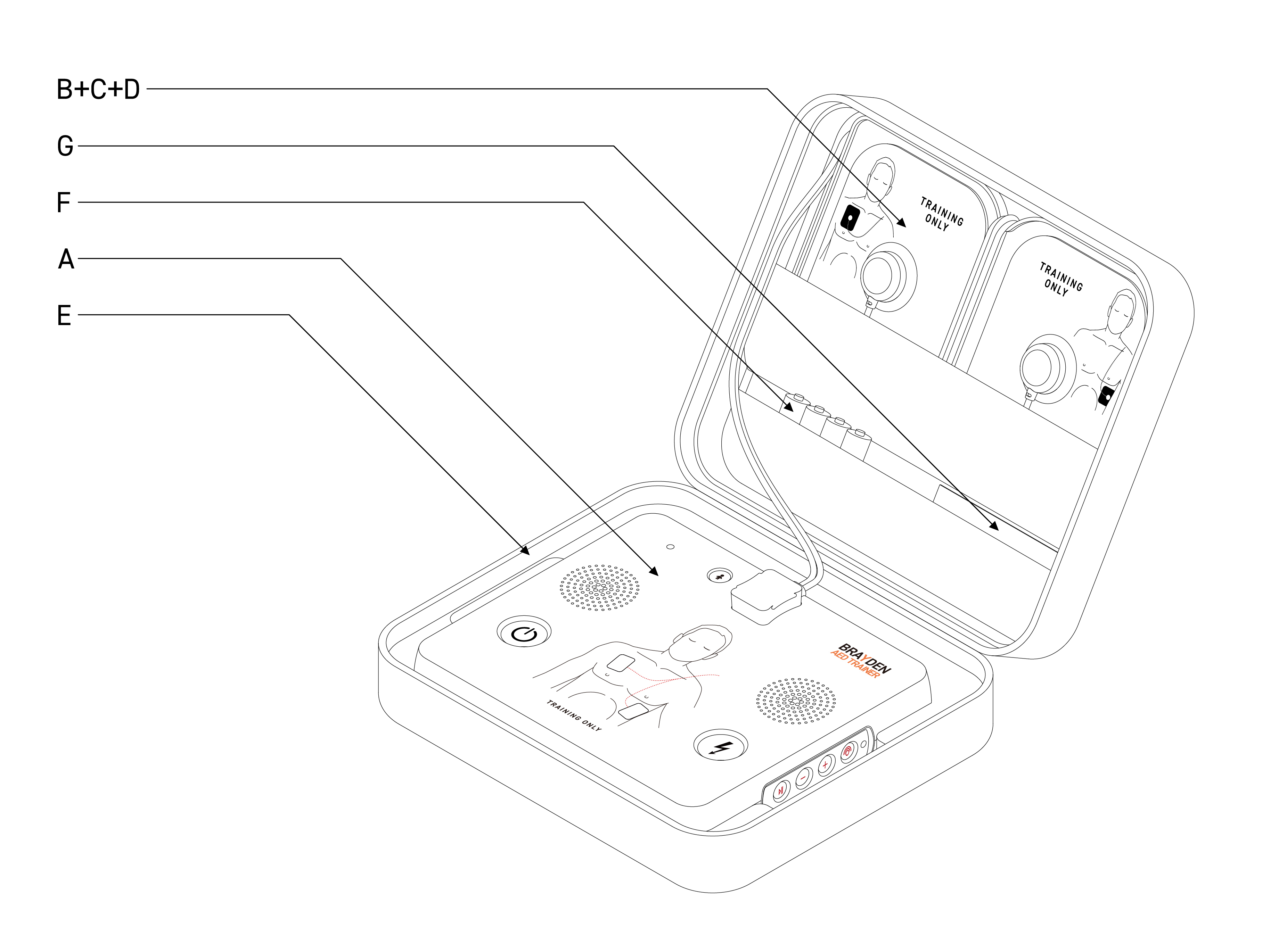 B+C+D

G

F

A

E

TRAINING ONLY

TRAINING ONLY

BRAYDEN
AED TRAINER

TRAINING ONLY